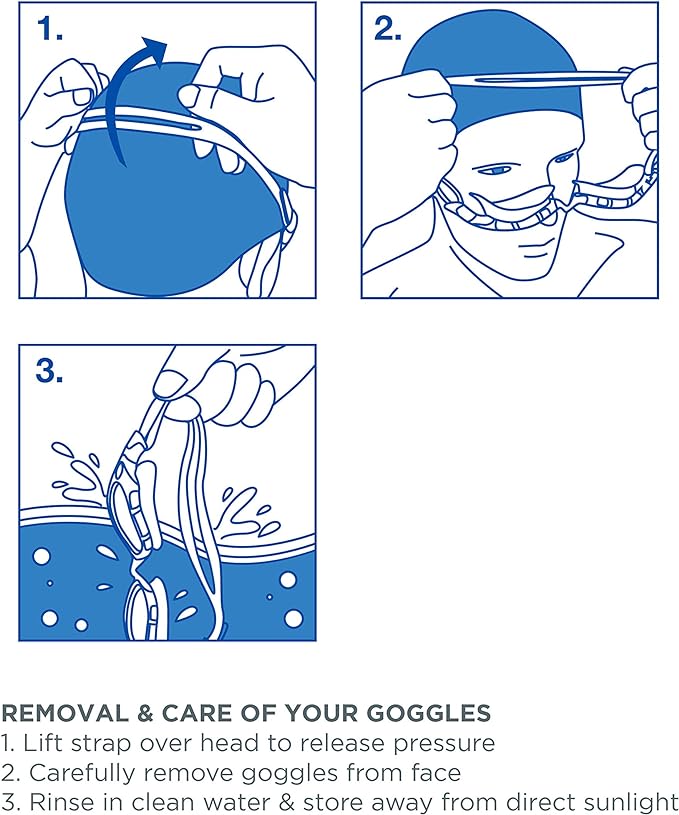 1.

2.

3.

REMOVAL & CARE OF YOUR GOGGLES
1. Lift strap over head to release pressure
2. Carefully remove goggles from face
3. Rinse in clean water & store away from direct sunlight